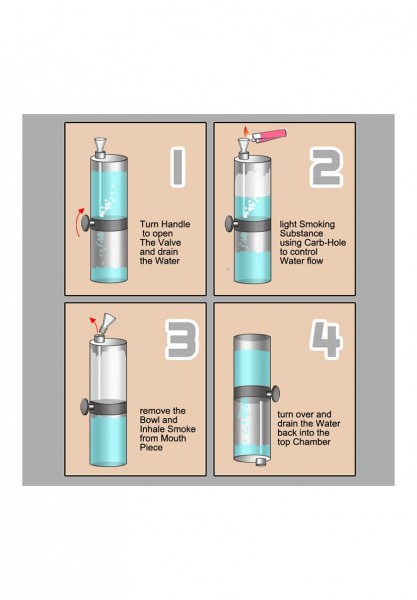 1

Turn Handle to open The Valve and drain the Water

2

light Smoking Substance using Carb-Hole to control Water flow

3

remove the Bowl and Inhale Smoke from Mouth Piece

4

turn over and drain the Water back into the top Chamber